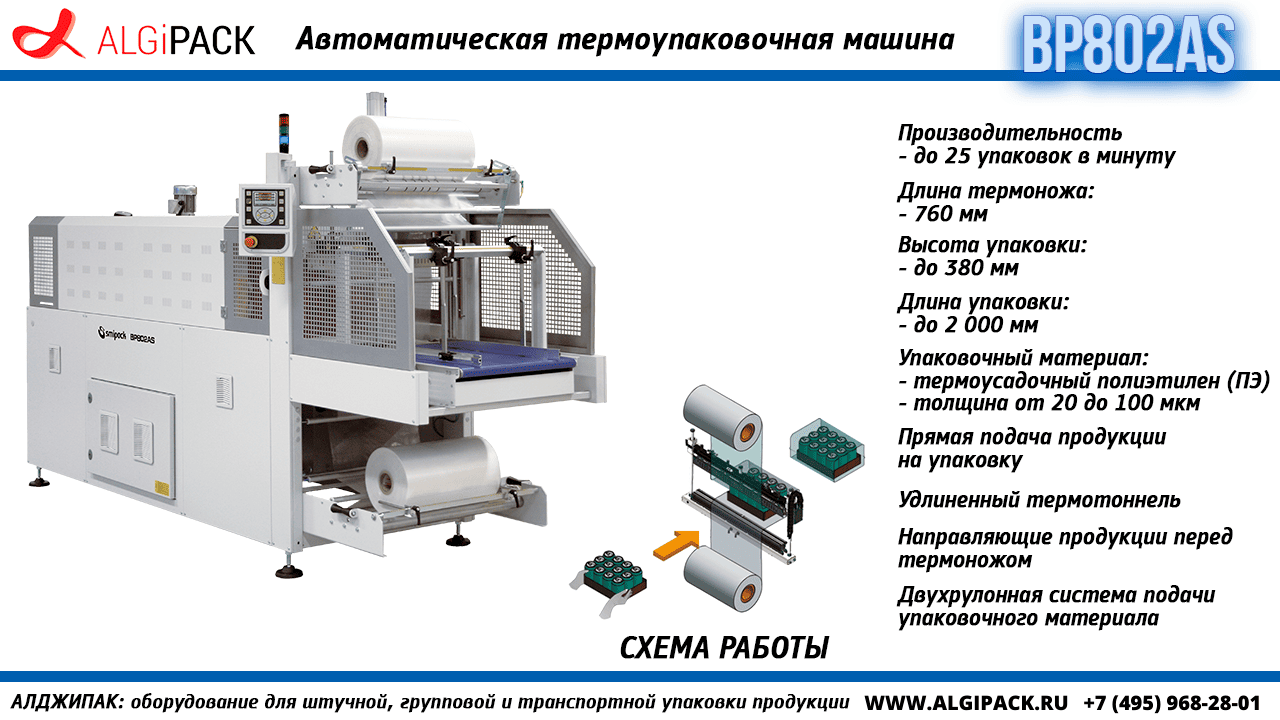 ALGiPACK Автоматическая термоупаковочная машина BP802AS

smipack BP802AS

Производительность
- до 25 упаковок в минуту

Длина термоножа:
- 760 мм

Высота упаковки:
- до 380 мм

Длина упаковки:
- до 2 000 мм

Упаковочный материал:
- термоусадочный полиэтилен (ПЭ)
- толщина от 20 до 100 мкм

Прямая подача продукции на упаковку

Удлиненный термотоннель

Направляющие продукции перед термоножом

Двухрулонная система подачи упаковочного материала

СХЕМА РАБОТЫ

АЛДЖИПАК: оборудование для штучной, групповой и транспортной упаковки продукции WWW.ALGIPACK.RU +7 (495) 968-28-01