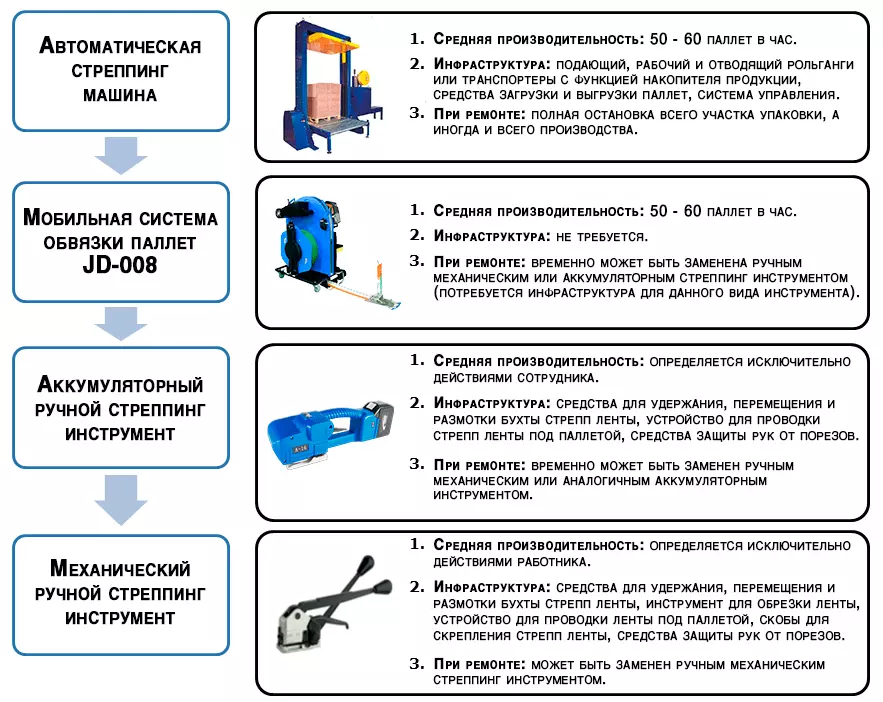 Автоматическая стреппинг машина

1. Средняя производительность: 50 - 60 паллет в час.
2. Инфраструктура: подающий, рабочий и отводящий рольганги или транспортеры с функцией накопителя продукции, средства загрузки и выгрузки паллет, система управления.
3. При ремонте: полная остановка всего участка упаковки, а иногда и всего производства.

Мобильная система обвязки паллет JD-008

1. Средняя производительность: 50 - 60 паллет в час.
2. Инфраструктура: не требуется.
3. При ремонте: временно может быть заменена ручным механическим или аккумуляторным стреппинг инструментом (потребуется инфраструктура для данного вида инструмента).

Аккумуляторный ручной стреппинг инструмент

1. Средняя производительность: определяется исключительно действиями сотрудника.
2. Инфраструктура: средства для удержания, перемещения и размотки бухты стрепп ленты, устройство для проводки стрепп ленты под паллетой, средства защиты рук от порезов.
3. При ремонте: временно может быть заменен ручным механическим или аналогичным аккумуляторным инструментом.

Механический ручной стреппинг инструмент

1. Средняя производительность: определяется исключительно действиями работника.
2. Инфраструктура: средства для удержания, перемещения и размотки бухты стрепп ленты, инструмент для обрезки ленты, устройство для проводки ленты под паллетой, скобы для скрепления стрепп ленты, средства защиты рук от порезов.
3. При ремонте: может быть заменен ручным механическим стреппинг инструментом.