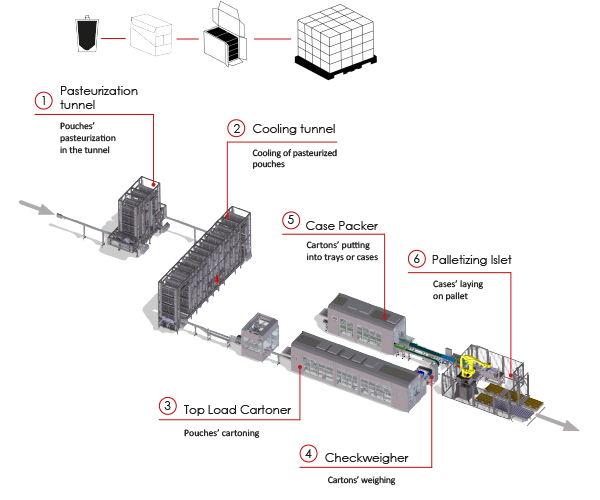 1 Pasteurization tunnel

Pouches' pasteurization in the tunnel

2 Cooling tunnel

Cooling of pasteurized pouches

5 Case Packer

Cartons' putting into trays or cases

6 Palletizing Islet

Cases' laying on pallet

3 Top Load Cartoner

Pouches' cartoning

4 Checkweigher

Cartons' weighing