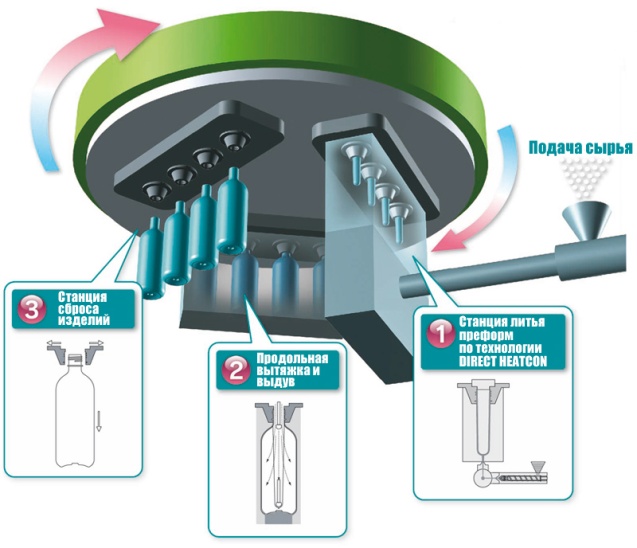 Подача сырья

3 Станция сброса изделий

2 Продольная вытяжка и выдув

1 Станция литья преформ по технологии DIRECT HEATCON