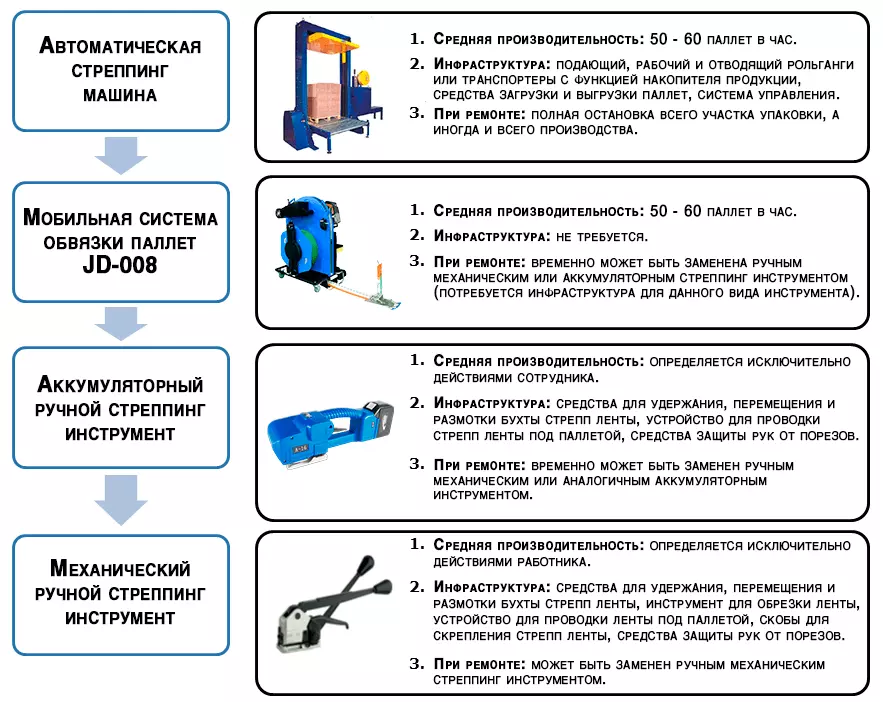 Автоматическая стреппинг машина

1. Средняя производительность: 50 - 60 паллет в час.

2. Инфраструктура: подающий, рабочий и отводящий рольганги или транспортеры с функцией накопителя продукции, средства загрузки и выгрузки паллет, система управления.

3. При ремонте: полная остановка всего участка упаковки, а иногда и всего производства.

Мобильная система обвязки паллет JD-008

1. Средняя производительность: 50 - 60 паллет в час.

2. Инфраструктура: не требуется.

3. При ремонте: временно может быть заменена ручным механическим или аккумуляторным стреппинг инструментом (потребуется инфраструктура для данного вида инструмента).

Аккумуляторный ручной стреппинг инструмент

1. Средняя производительность: определяется исключительно действиями сотрудника.

2. Инфраструктура: средства для удержания, перемещения и размотки бухты стрепп ленты, устройство для проводки стрепп ленты под паллетой, средства защиты рук от порезов.

3. При ремонте: временно может быть заменен ручным механическим или аналогичным аккумуляторным инструментом.

Механический ручной стреппинг инструмент

1. Средняя производительность: определяется исключительно действиями работника.

2. Инфраструктура: средства для удержания, перемещения и размотки бухты стрепп ленты, инструмент для обрезки ленты, устройство для проводки ленты под паллетой, скобы для скрепления стрепп ленты, средства защиты рук от порезов.

3. При ремонте: может быть заменен ручным механическим стреппинг инструментом.