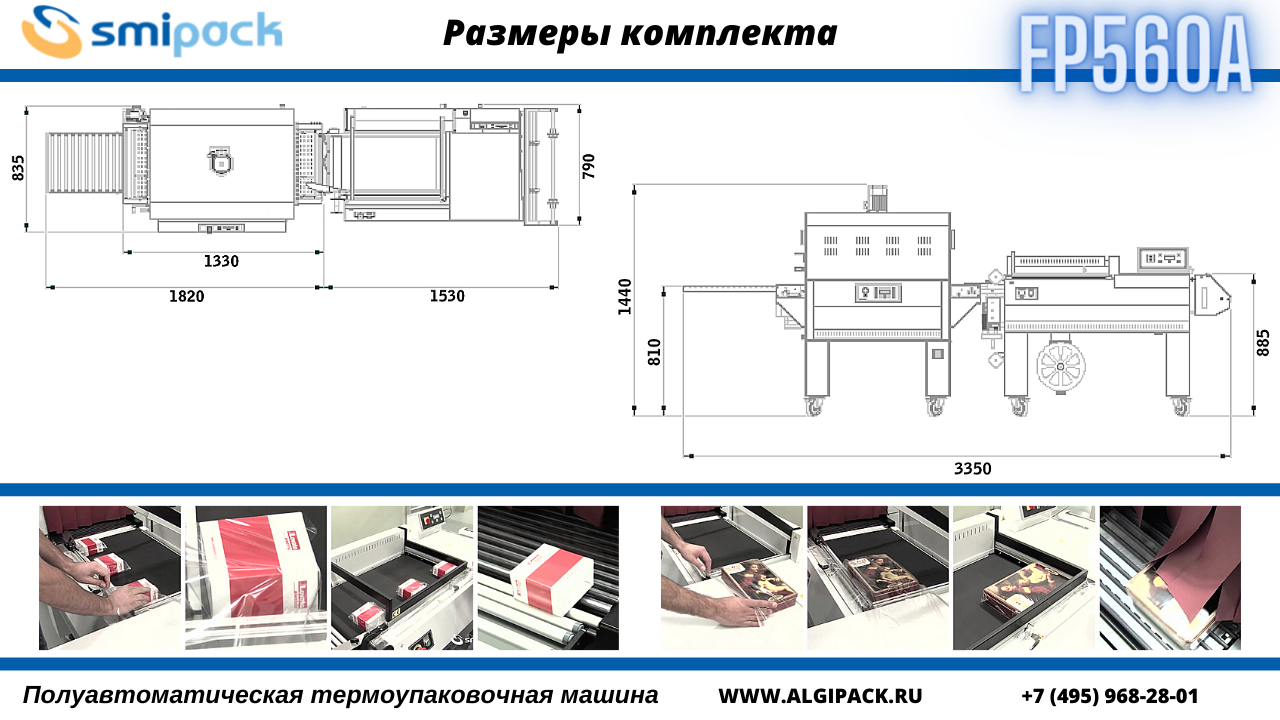 smipack

Размеры комплекта

FP560A

835
790
1330
1820
1530

1440
810
885
3350

Полуавтоматическая термоупаковочная машина WWW.ALGIPACK.RU +7 (495) 968-28-01