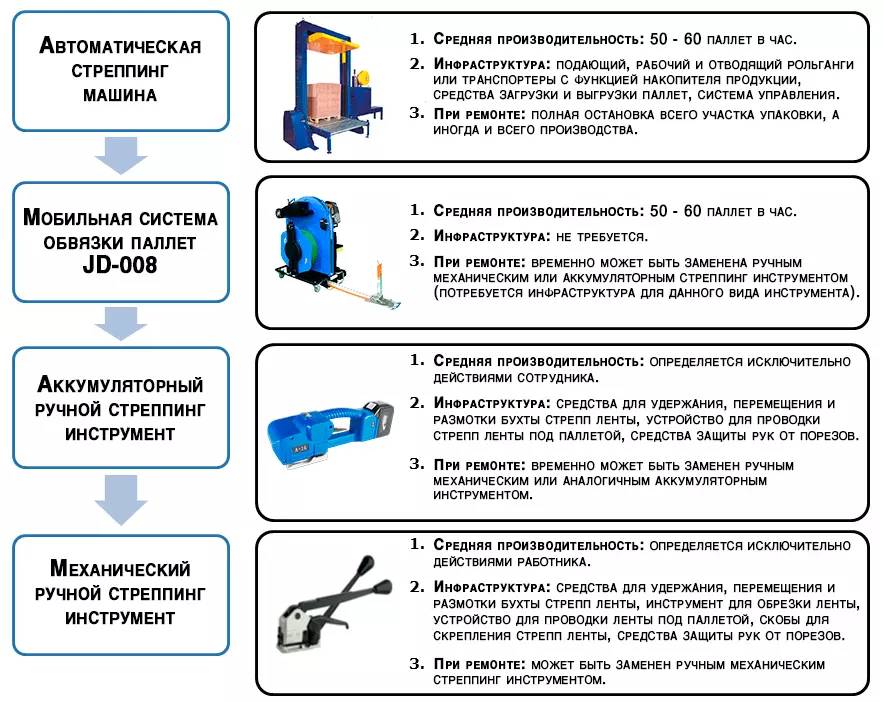 Автоматическая стреппинг машина

1. Средняя производительность: 50 - 60 паллет в час.

2. Инфраструктура: подающий, рабочий и отводящий рольганги или транспортеры с функцией накопителя продукции, средства загрузки и выгрузки паллет, система управления.

3. При ремонте: полная остановка всего участка упаковки, а иногда и всего производства.

Мобильная система обвязки паллет JD-008

1. Средняя производительность: 50 - 60 паллет в час.

2. Инфраструктура: не требуется.

3. При ремонте: временно может быть заменена ручным механическим или аккумуляторным стреппинг инструментом (потребуется инфраструктура для данного вида инструмента).

Аккумуляторный ручной стреппинг инструмент

1. Средняя производительность: определяется исключительно действиями сотрудника.

2. Инфраструктура: средства для удержания, перемещения и размотки бухты стрепп ленты, устройство для проводки стрепп ленты под паллетой, средства защиты рук от порезов.

3. При ремонте: временно может быть заменен ручным механическим или аналогичным аккумуляторным инструментом.

Механический ручной стреппинг инструмент

1. Средняя производительность: определяется исключительно действиями работника.

2. Инфраструктура: средства для удержания, перемещения и размотки бухты стрепп ленты, инструмент для обрезки ленты, устройство для проводки ленты под паллетой, скобы для скрепления стрепп ленты, средства защиты рук от порезов.

3. При ремонте: может быть заменен ручным механическим стреппинг инструментом.