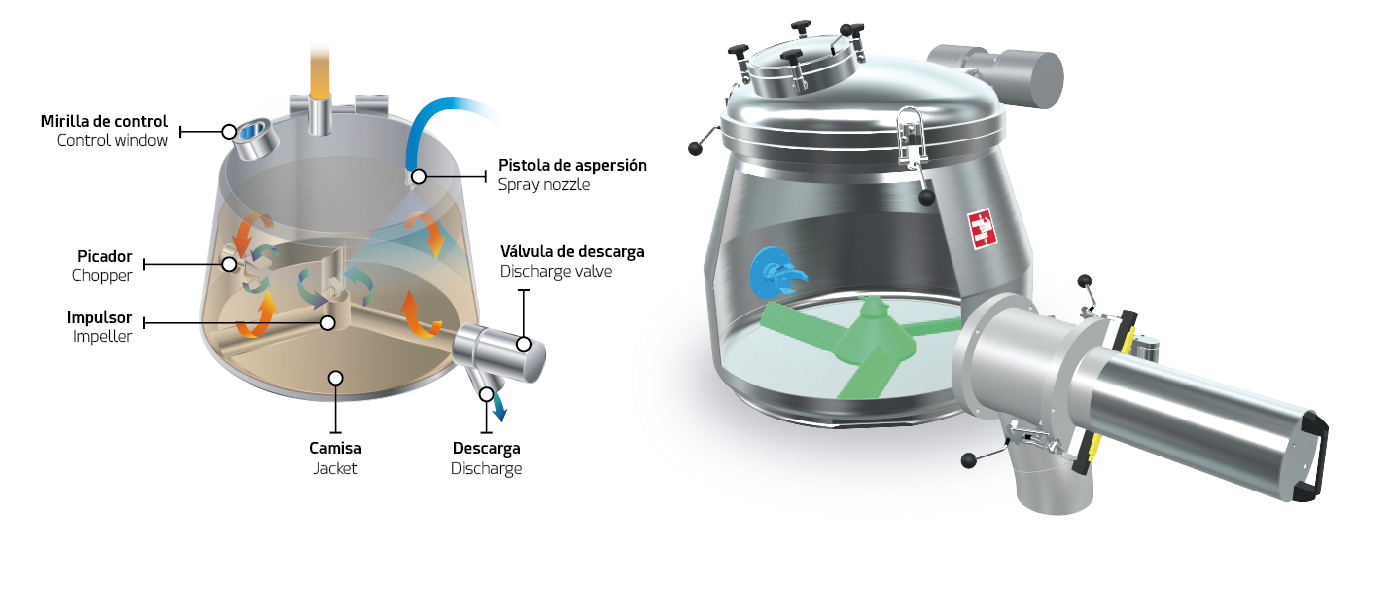 Mirilla de control
Control window

Pistola de aspersión
Spray nozzle

Picador
Chopper

Válvula de descarga
Discharge valve

Impulsor
Impeller

Camisa
Jacket

Descarga
Discharge